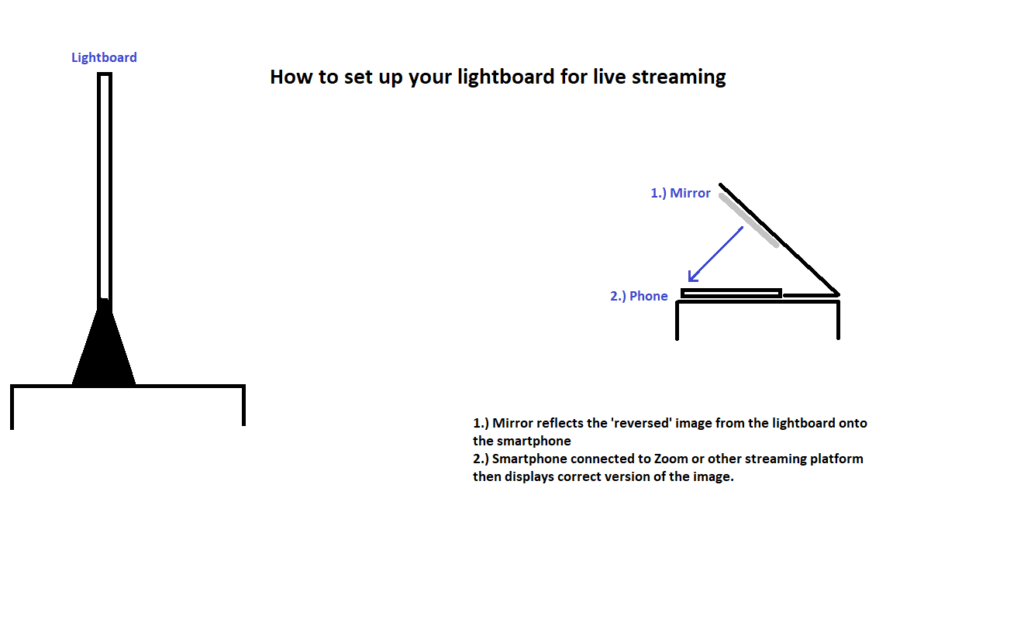 Lightboard

How to set up your lightboard for live streaming

1.) Mirror

2.) Phone

1.) Mirror reflects the 'reversed' image from the lightboard onto the smartphone
2.) Smartphone connected to Zoom or other streaming platform then displays correct version of the image.